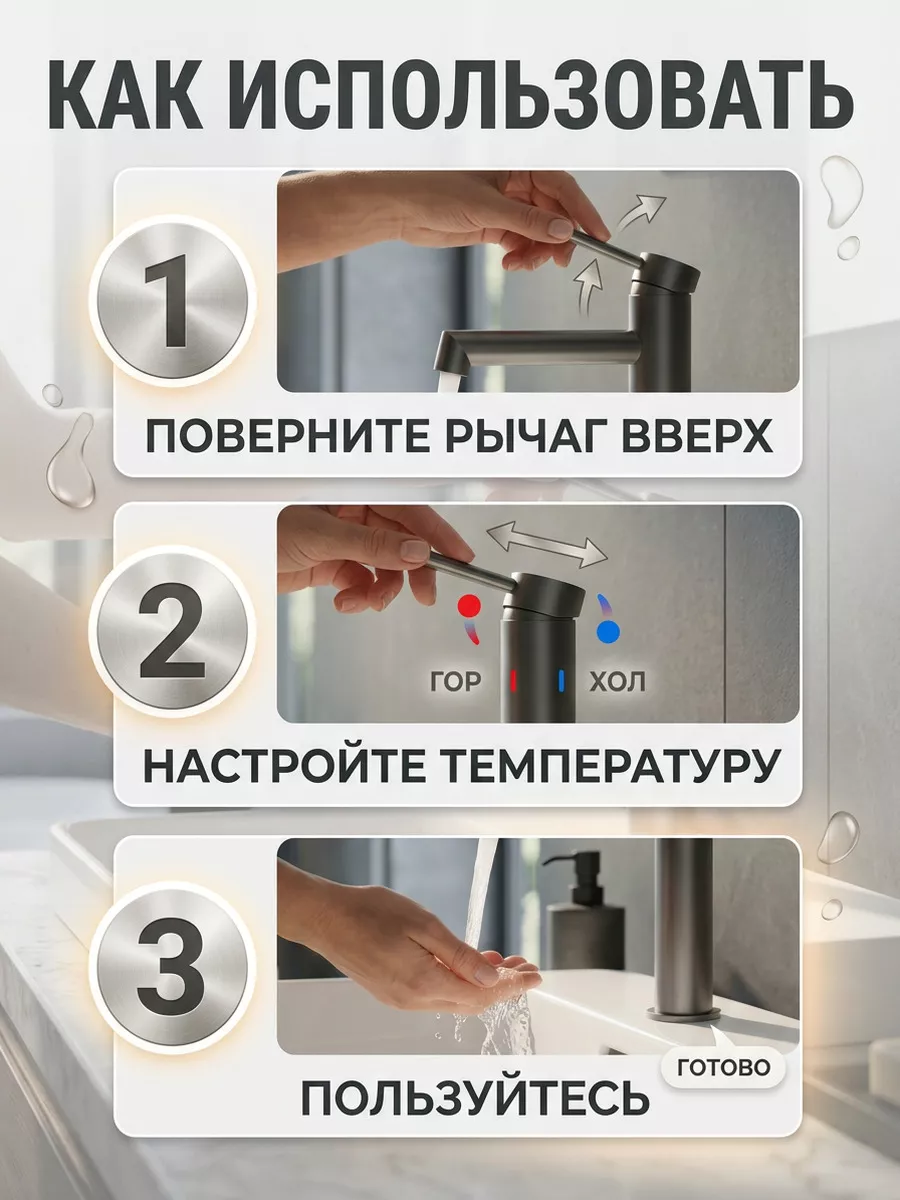 КАК ИСПОЛЬЗОВАТЬ

1

ПОВЕРНИТЕ РЫЧАГ ВВЕРХ

2

ГОР

ХОЛ

НАСТРОЙТЕ ТЕМПЕРАТУРУ

3

ГОТОВО

ПОЛЬЗУЙТЕСЬ